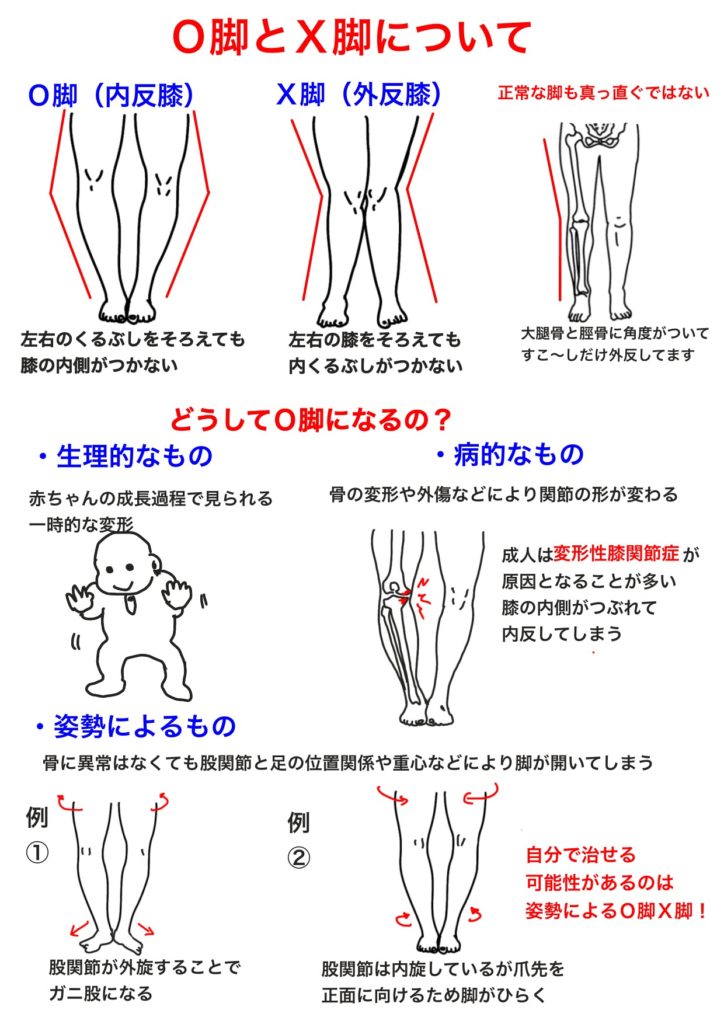 O脚とX脚について

O脚（内反膝）

左右のくるぶしをそろえても膝の内側がつかない

X脚（外反膝）

左右の膝をそろえても内くるぶしがつかない

正常な脚も真っ直ぐではない

大腿骨と脛骨に角度がついてすこ〜しだけ外反してます

どうしてO脚になるの？

・生理的なもの

赤ちゃんの成長過程で見られる一時的な変形

・病的なもの

骨の変形や外傷などにより関節の形が変わる

成人は変形性膝関節症が原因となることが多い
膝の内側がつぶれて内反してしまう

・姿勢によるもの

骨に異常はなくても股関節と足の位置関係や重心などにより脚が開いてしまう

例
①

股関節が外旋することでガニ股になる

例
②

股関節は内旋しているが爪先を正面に向けるため脚がひらく

自分で治せる可能性があるのは姿勢によるO脚X脚！