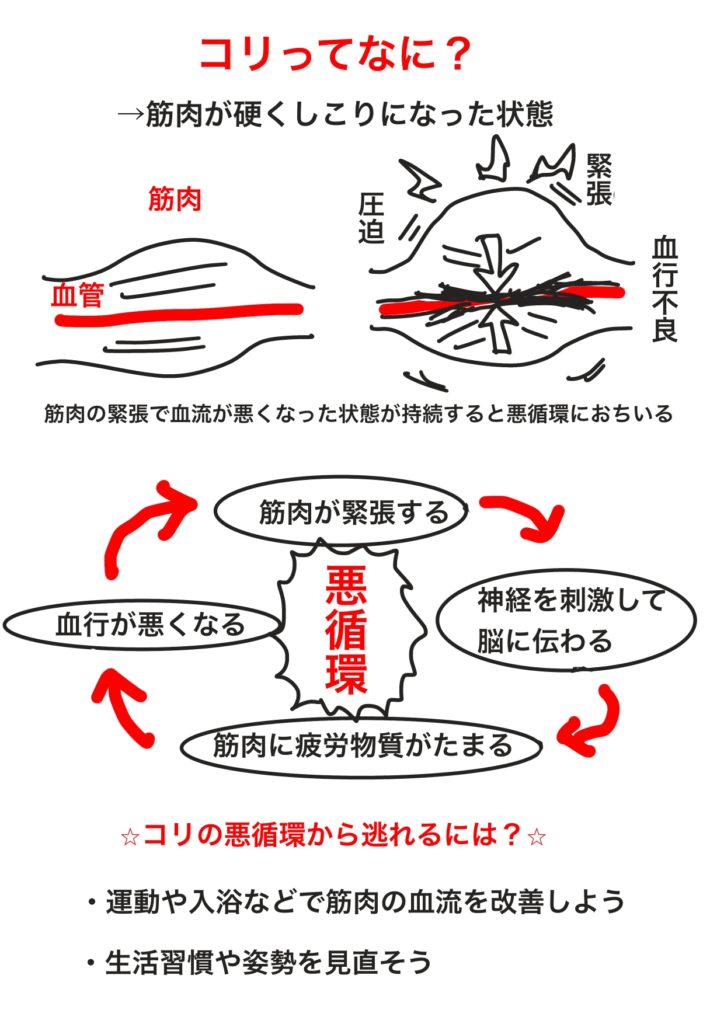 コリってなに？

→筋肉が硬くしこりになった状態

筋肉

血管

圧迫

緊張

血行不良

筋肉の緊張で血流が悪くなった状態が持続すると悪循環におちいる

筋肉が緊張する

神経を刺激して脳に伝わる

筋肉に疲労物質がたまる

血行が悪くなる

悪循環

☆コリの悪循環から逃れるには？☆

・運動や入浴などで筋肉の血流を改善しよう

・生活習慣や姿勢を見直そう