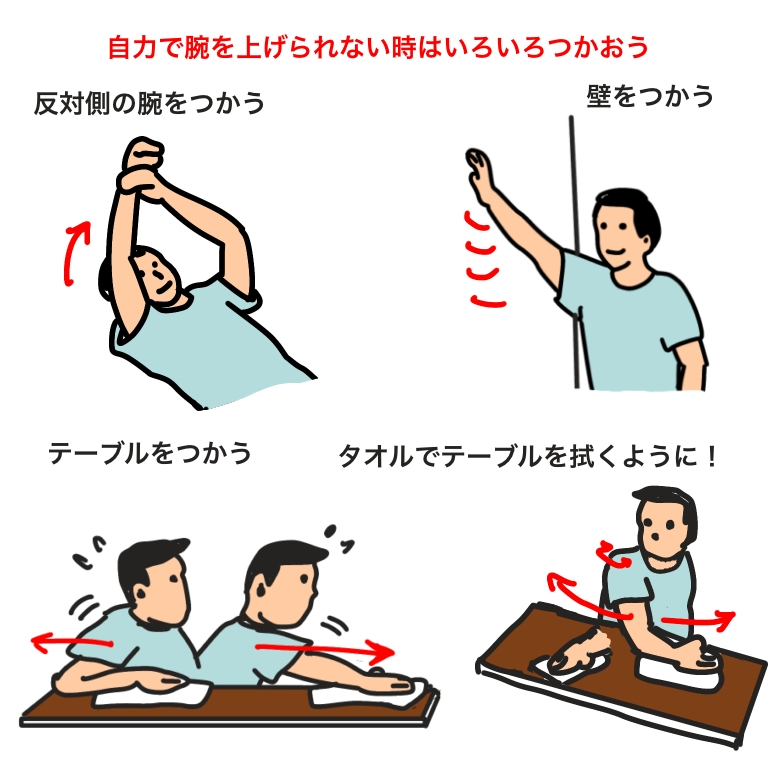 自力で腕を上げられない時はいろいろつかおう

反対側の腕をつかう

壁をつかう

テーブルをつかう

タオルでテーブルを拭くように！