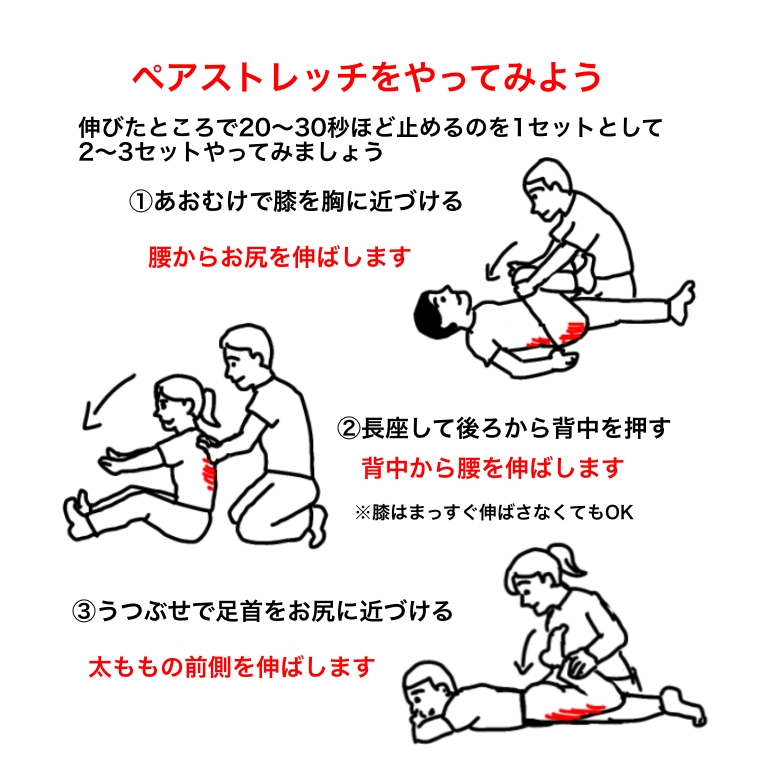 ペアストレッチをやってみよう

伸びたところで20〜30秒ほど止めるのを1セットとして2〜3セットやってみましょう

①あおむけで膝を胸に近づける

腰からお尻を伸ばします

②長座して後ろから背中を押す

背中から腰を伸ばします

※膝はまっすぐ伸ばさなくてもOK

③うつぶせで足首をお尻に近づける

太ももの前側を伸ばします